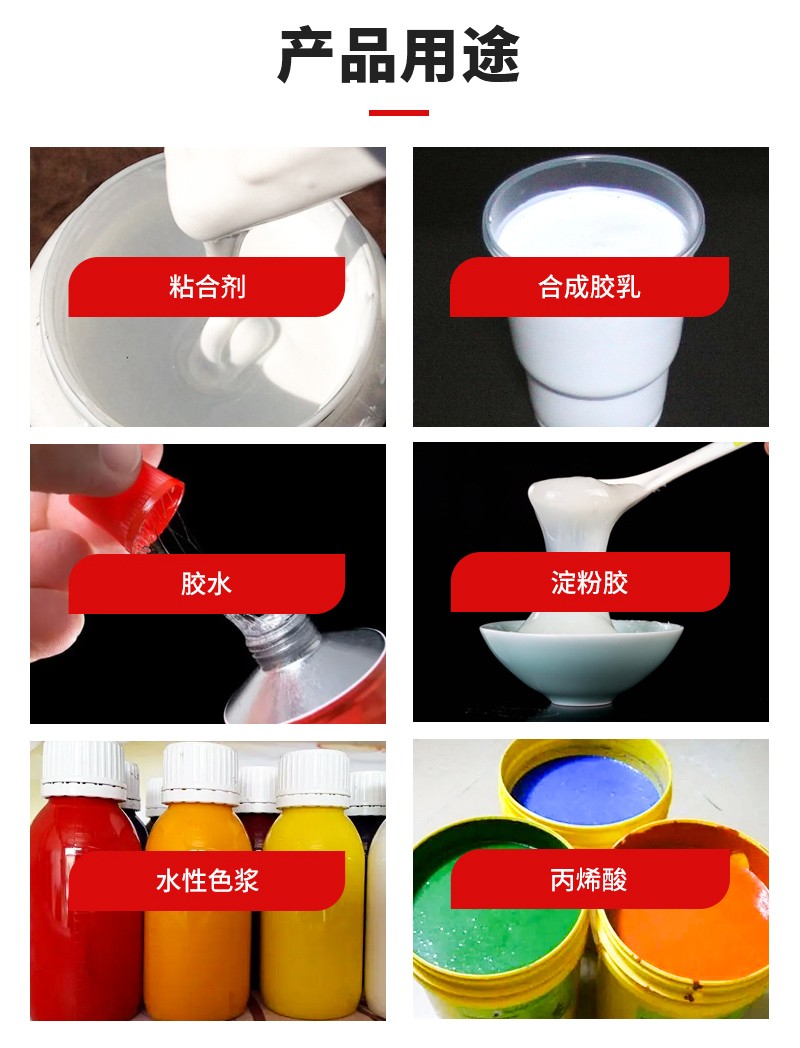 产品用途

粘合剂

合成胶乳

胶水

淀粉胶

水性色浆

丙烯酸