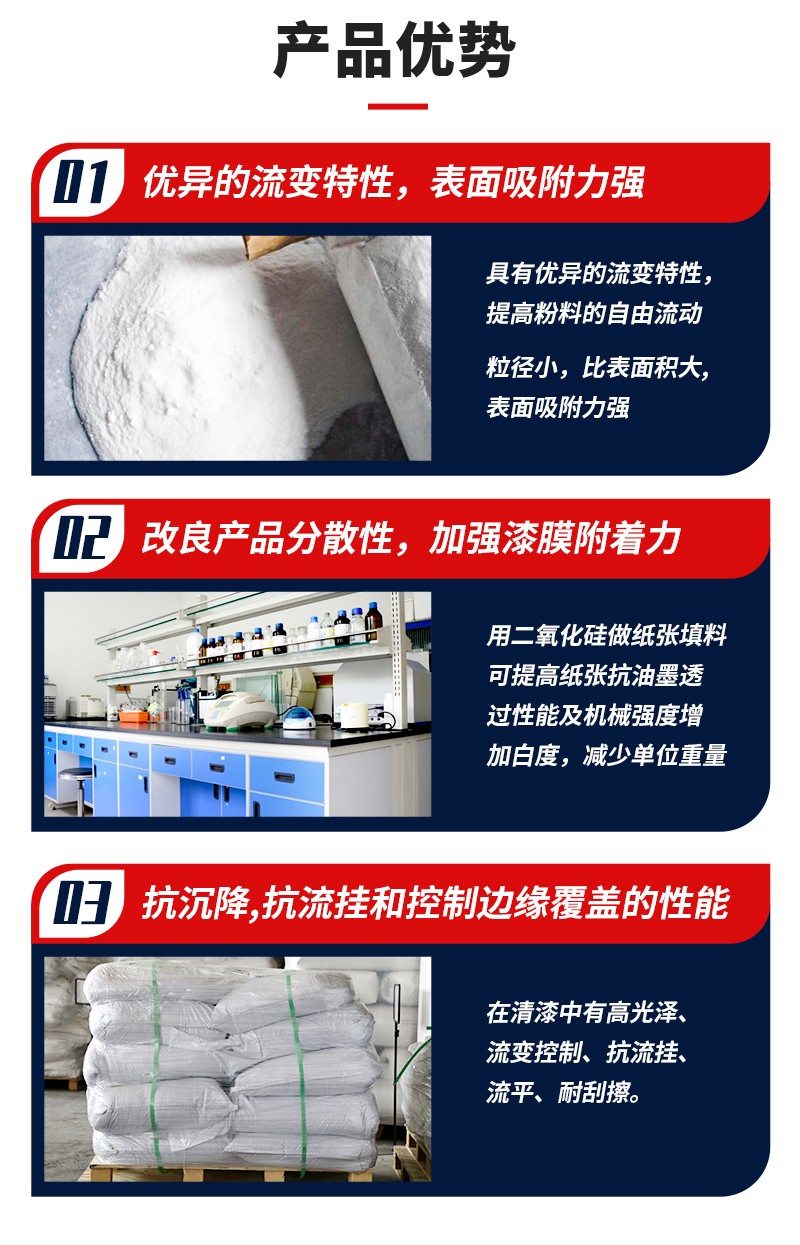 产品优势

01 优异的流变特性，表面吸附力强

具有优异的流变特性，提高粉料的自由流动

粒径小，比表面积大，表面吸附力强

02 改良产品分散性，加强漆膜附着力

用二氧化硅做纸张填料可提高纸张抗油墨透过性能及机械强度增加白度，减少单位重量

03 抗沉降,抗流挂和控制边缘覆盖的性能

在清漆中有高光泽、流变控制、抗流挂、流平、耐刮擦。