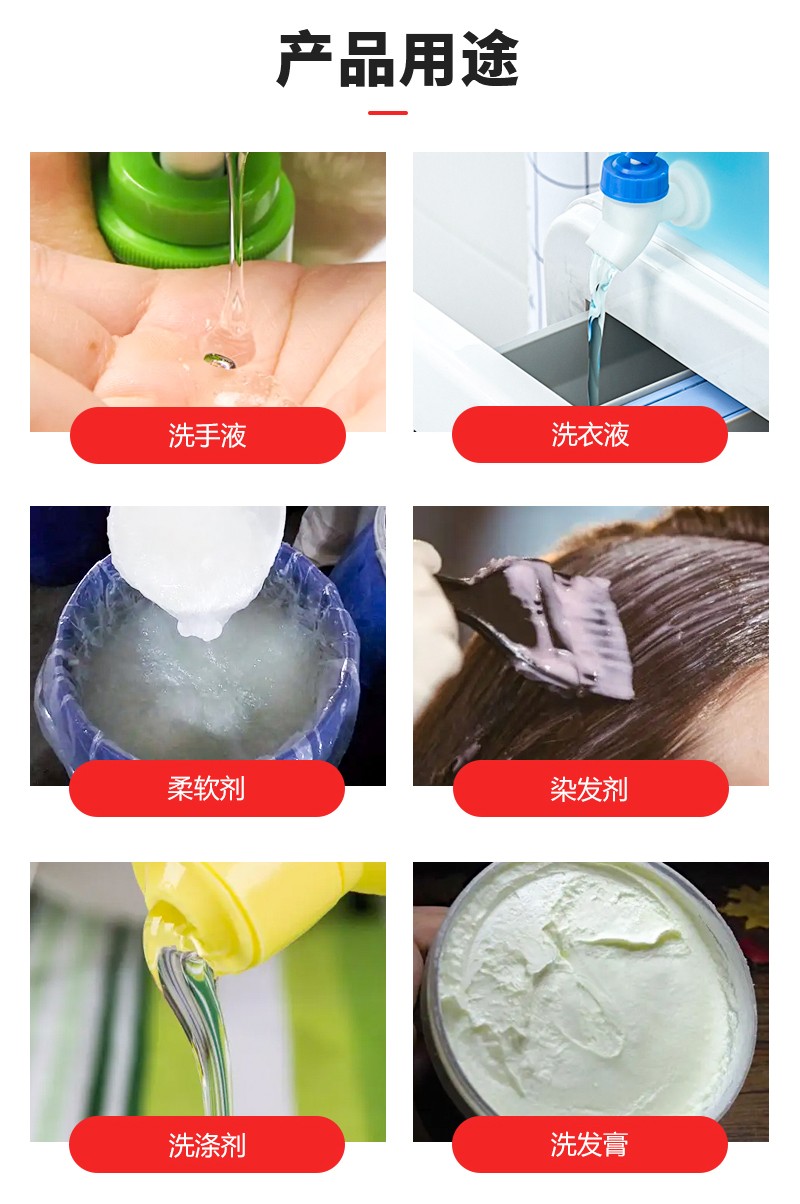 产品用途

洗手液

洗衣液

柔软剂

染发剂

洗涤剂

洗发膏